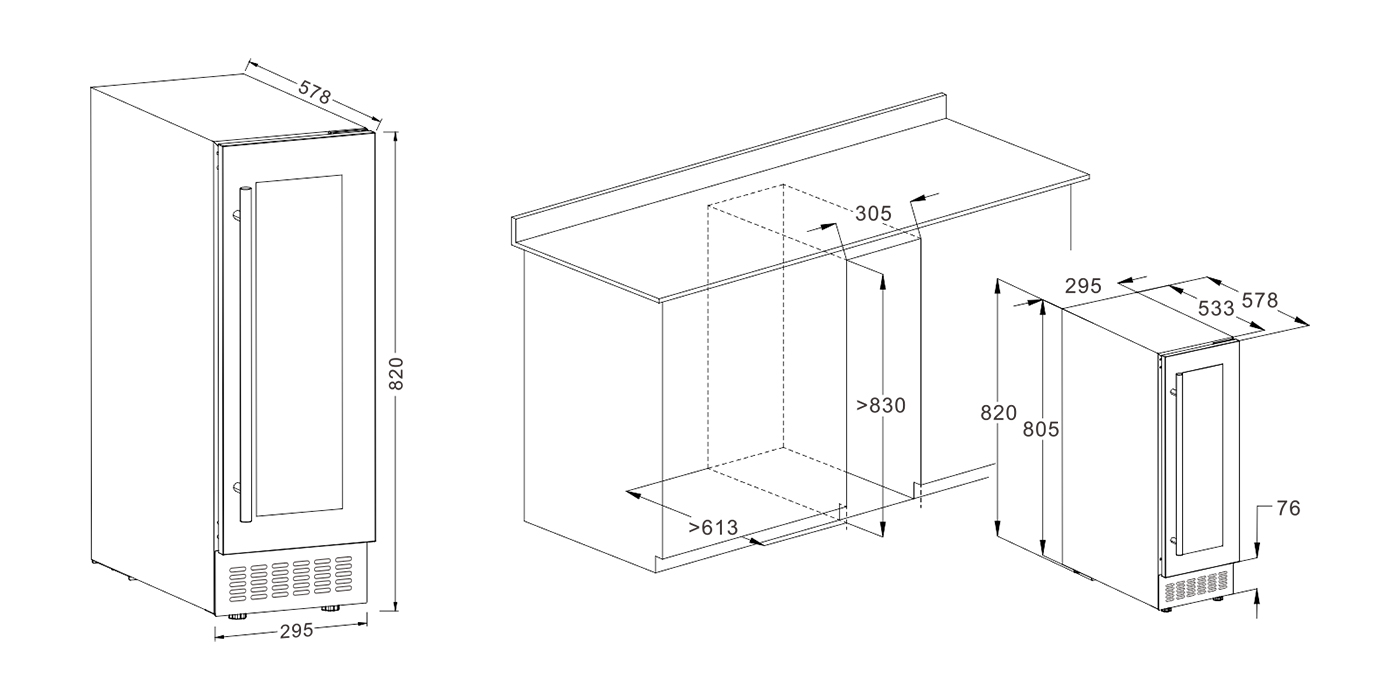 578
820
295
305
>830
>613
295
533
578
820
805
76